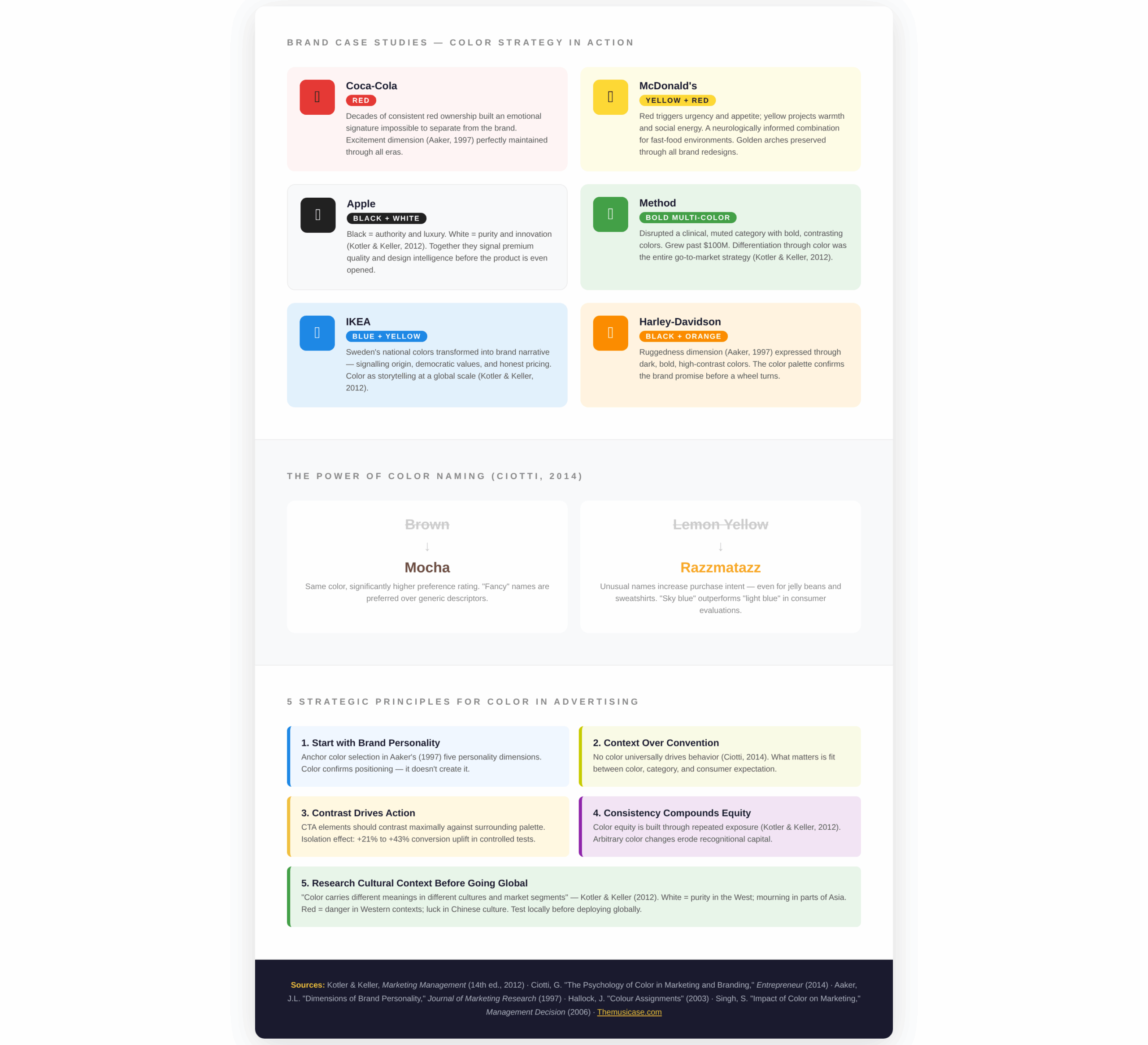 BRAND CASE STUDIES — COLOR STRATEGY IN ACTION

Coca-Cola
RED
Decades of consistent red ownership built an emotional signature impossible to separate from the brand. Excitement dimension (Aaker, 1997) perfectly maintained through all eras.

McDonald's
YELLOW + RED
Red triggers urgency and appetite; yellow projects warmth and social energy. A neurologically informed combination for fast-food environments. Golden arches preserved through all brand redesigns.

Apple
BLACK + WHITE
Black = authority and luxury. White = purity and innovation (Kotler & Keller, 2012). Together they signal premium quality and design intelligence before the product is even opened.

Method
BOLD MULTI-COLOR
Disrupted a clinical, muted category with bold, contrasting colors. Grew past $100M. Differentiation through color was the entire go-to-market strategy (Kotler & Keller, 2012).

IKEA
BLUE + YELLOW
Sweden's national colors transformed into brand narrative — signalling origin, democratic values, and honest pricing. Color as storytelling at a global scale (Kotler & Keller, 2012).

Harley-Davidson
BLACK + ORANGE
Ruggedness dimension (Aaker, 1997) expressed through dark, bold, high-contrast colors. The color palette confirms the brand promise before a wheel turns.

THE POWER OF COLOR NAMING (CIOTTI, 2014)

Brown
↓
Mocha
Same color, significantly higher preference rating. "Fancy" names are preferred over generic descriptors.

Lemon Yellow
↓
Razzmatazz
Unusual names increase purchase intent — even for jelly beans and sweatshirts. "Sky blue" outperforms "light blue" in consumer evaluations.

5 STRATEGIC PRINCIPLES FOR COLOR IN ADVERTISING

1. Start with Brand Personality
Anchor color selection in Aaker's (1997) five personality dimensions. Color confirms positioning — it doesn't create it.

2. Context Over Convention
No color universally drives behavior (Ciotti, 2014). What matters is fit between color, category, and consumer expectation.

3. Contrast Drives Action
CTA elements should contrast maximally against surrounding palette. Isolation effect: +21% to +43% conversion uplift in controlled tests.

4. Consistency Compounds Equity
Color equity is built through repeated exposure (Kotler & Keller, 2012). Arbitrary color changes erode recognitional capital.

5. Research Cultural Context Before Going Global
"Color carries different meanings in different cultures and market segments" — Kotler & Keller (2012). White = purity in the West; mourning in parts of Asia. Red = danger in Western contexts; luck in Chinese culture. Test locally before deploying globally.

Sources: Kotler & Keller, Marketing Management (14th ed., 2012) · Ciotti, G. "The Psychology of Color in Marketing and Branding," Entrepreneur (2014) · Aaker, J.L. "Dimensions of Brand Personality," Journal of Marketing Research (1997) · Hallock, J. "Colour Assignments" (2003) · Singh, S. "Impact of Color on Marketing," Management Decision (2006) · Themusicase.com